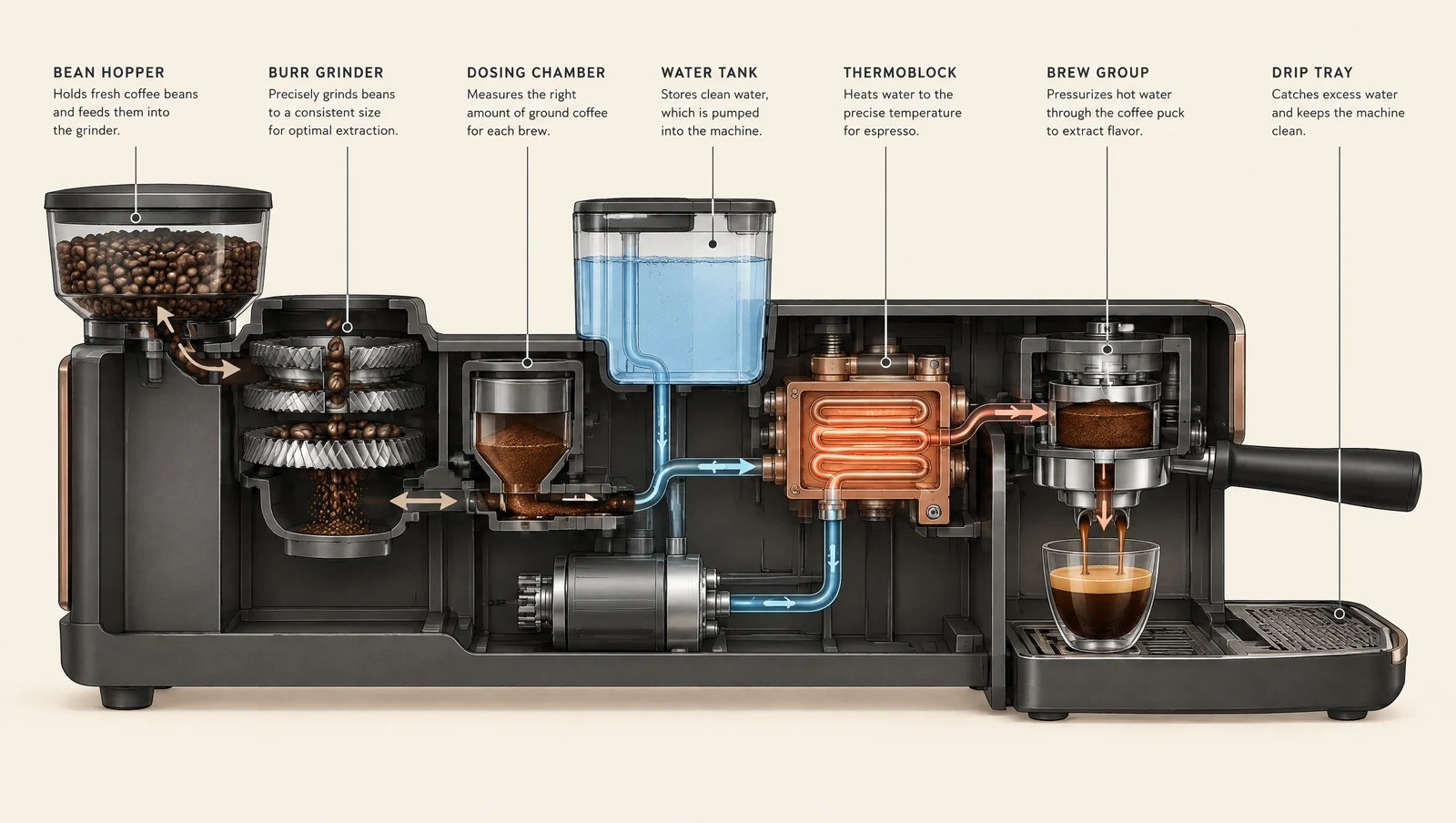 BEAN HOPPER
Holds fresh coffee beans and feeds them into the grinder.

BURR GRINDER
Precisely grinds beans to a consistent size for optimal extraction.

DOSING CHAMBER
Measures the right amount of ground coffee for each brew.

WATER TANK
Stores clean water, which is pumped into the machine.

THERMOBLOCK
Heats water to the precise temperature for espresso.

BREW GROUP
Pressurizes hot water through the coffee puck to extract flavor.

DRIP TRAY
Catches excess water and keeps the machine clean.